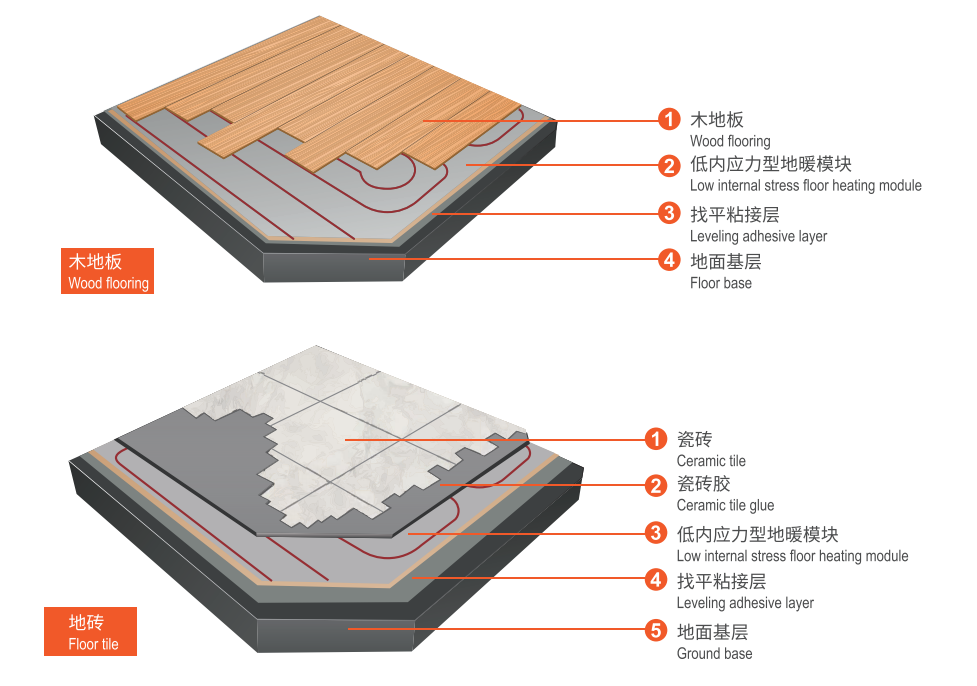 1 木地板
Wood flooring
2 低内应力型地暖模块
Low internal stress floor heating module
3 找平粘接层
Leveling adhesive layer
4 地面基层
Floor base

木地板
Wood flooring

1 瓷砖
Ceramic tile
2 瓷砖胶
Ceramic tile glue
3 低内应力型地暖模块
Low internal stress floor heating module
4 找平粘接层
Leveling adhesive layer
5 地面基层
Ground base

地砖
Floor tile